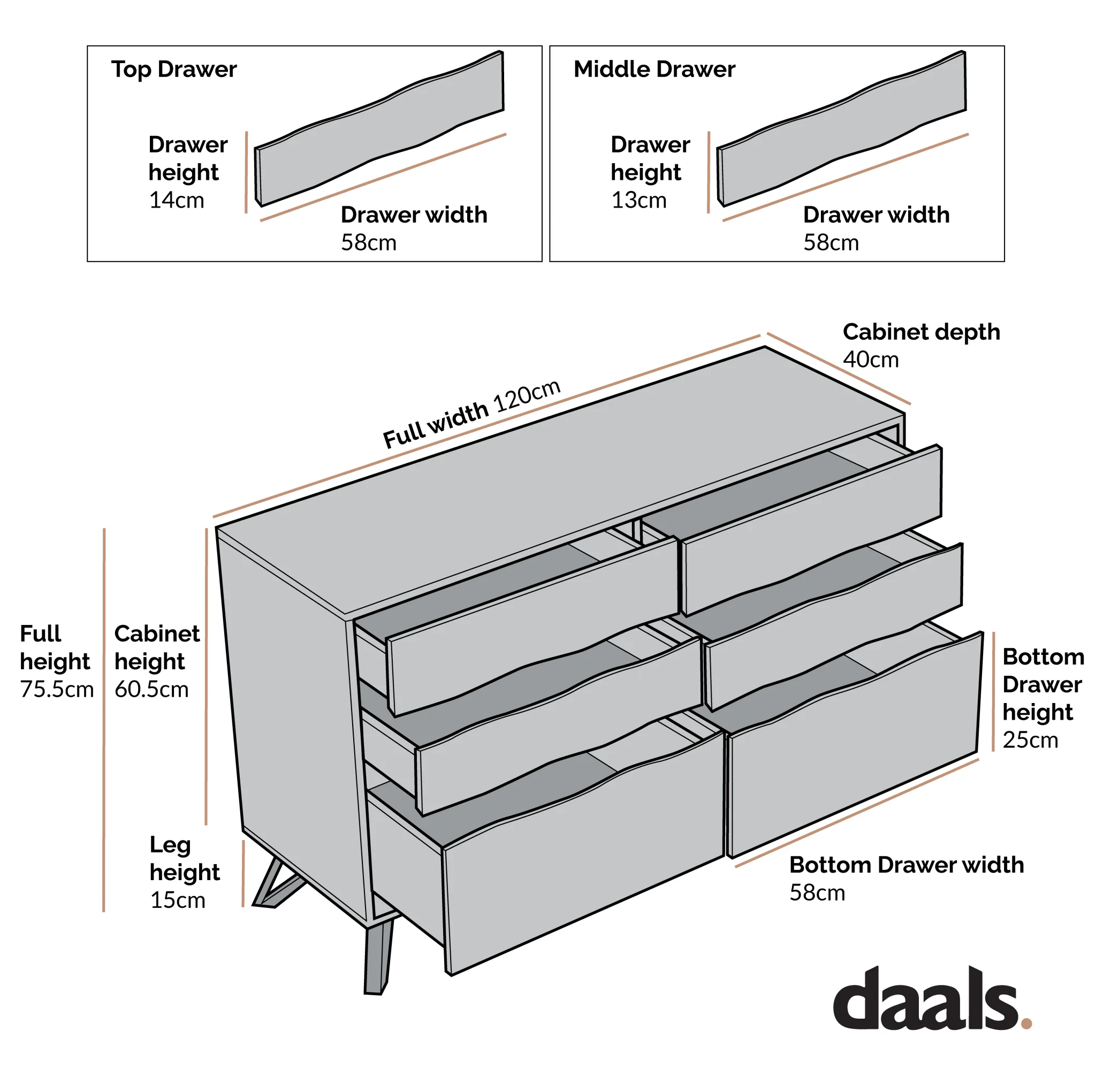 Top Drawer

Drawer height
14cm

Drawer width
58cm

Middle Drawer

Drawer height
13cm

Drawer width
58cm

Cabinet depth
40cm

Full width 120cm

Full height
75.5cm

Cabinet height
60.5cm

Leg height
15cm

Bottom Drawer height
25cm

Bottom Drawer width
58cm

daals.