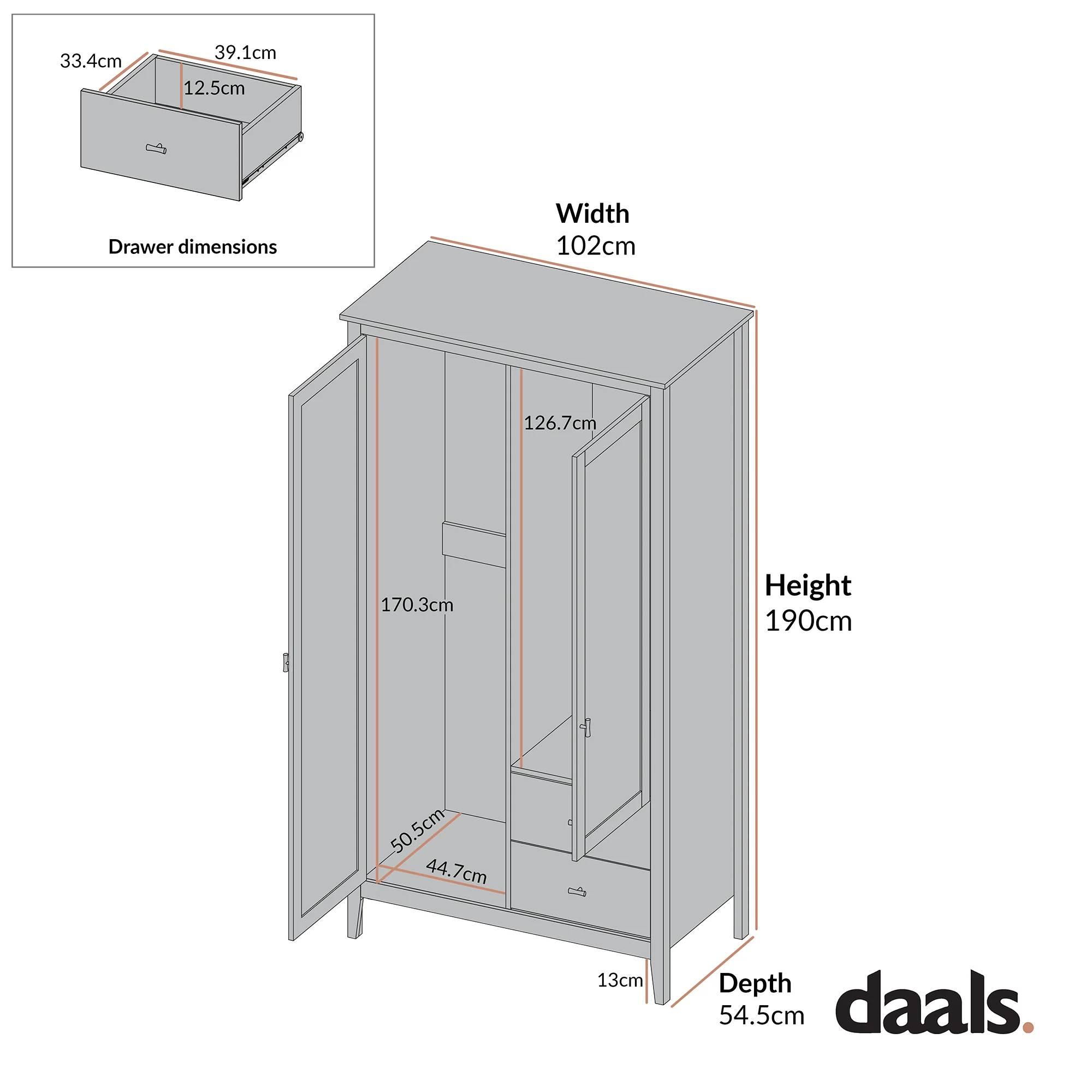 33.4cm
39.1cm
12.5cm

Drawer dimensions

Width
102cm

126.7cm

170.3cm

Height
190cm

50.5cm
44.7cm

13cm

Depth
54.5cm

daals.