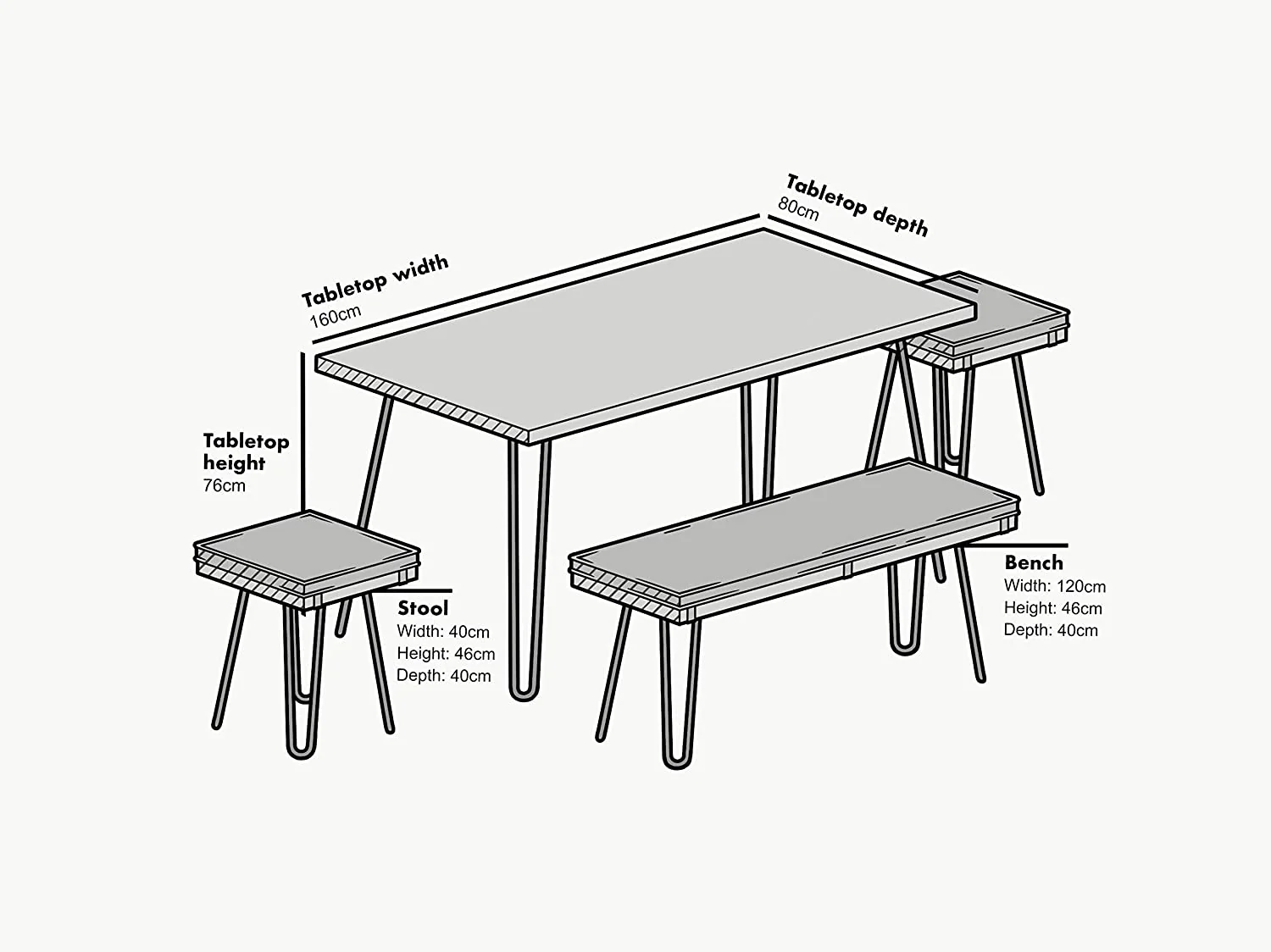 Tabletop width
160cm

Tabletop depth
80cm

Tabletop height
76cm

Stool
Width: 40cm
Height: 46cm
Depth: 40cm

Bench
Width: 120cm
Height: 46cm
Depth: 40cm