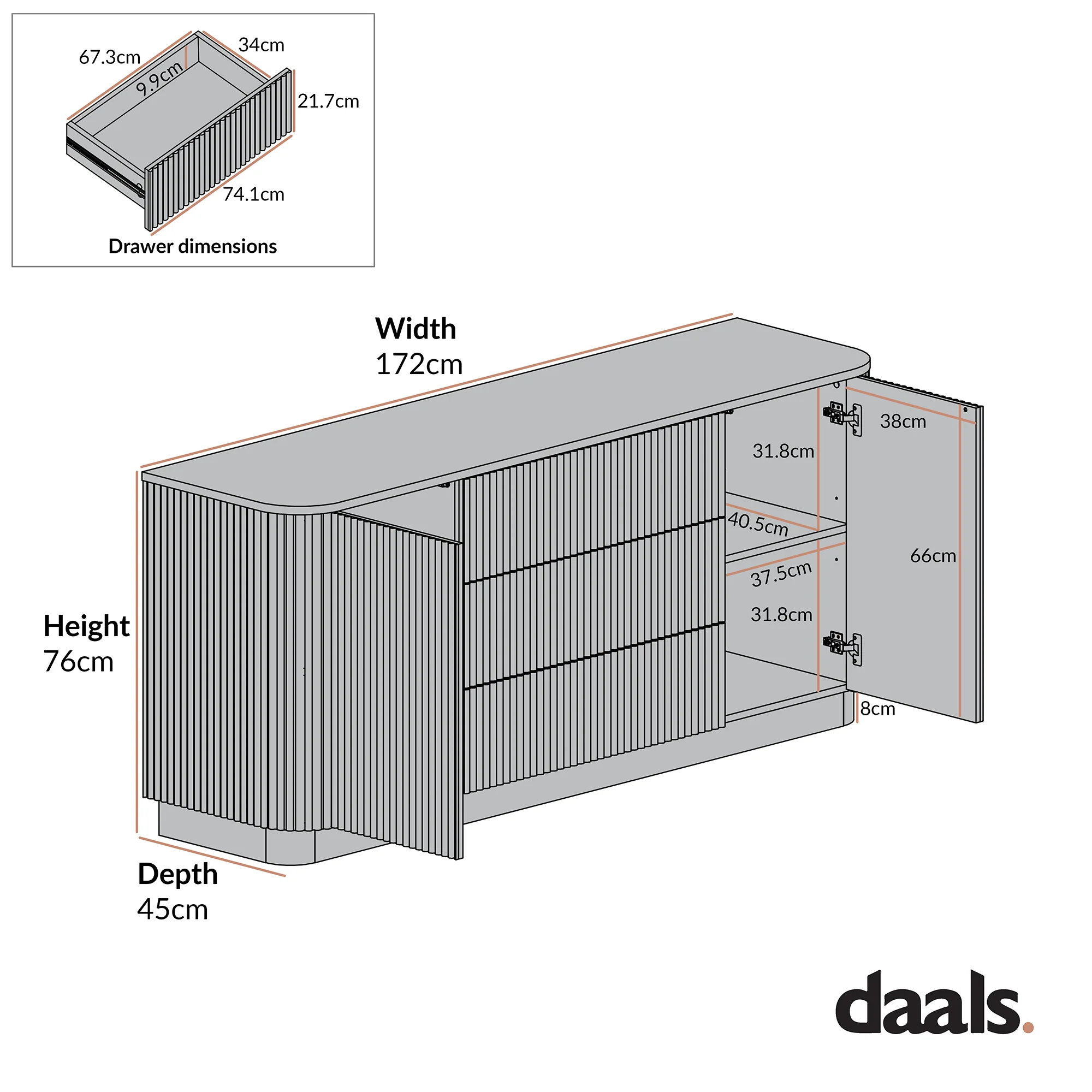 67.3cm
34cm
9.9cm
21.7cm
74.1cm
Drawer dimensions

Width
172cm

38cm
31.8cm
40.5cm
66cm
37.5cm
31.8cm
8cm

Height
76cm

Depth
45cm

daals.